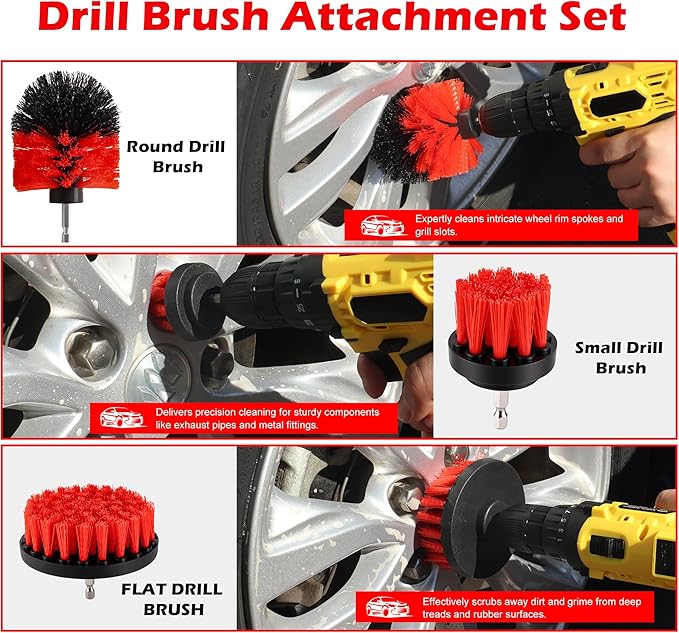 Drill Brush Attachment Set

Round Drill Brush

Expertly cleans intricate wheel rim spokes and grill slots.

Delivers precision cleaning for sturdy components like exhaust pipes and metal fittings.

Small Drill Brush

FLAT DRILL BRUSH

Effectively scrubs away dirt and grime from deep treads and rubber surfaces.